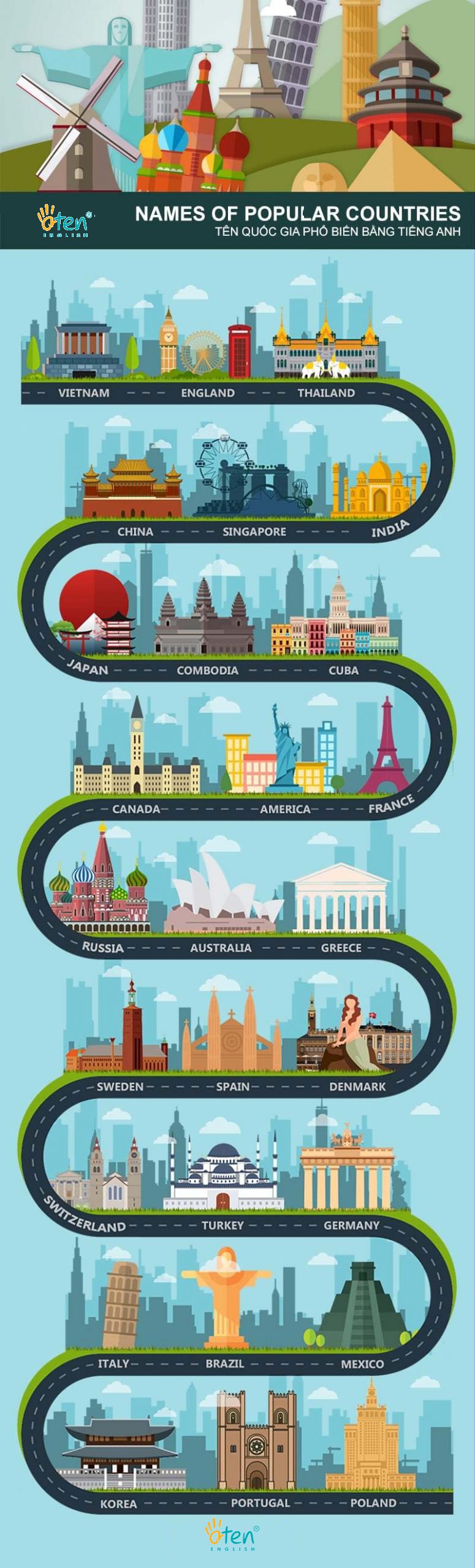 oten ENGLISH

NAMES OF POPULAR COUNTRIES
TÊN QUỐC GIA PHỔ BIẾN BẰNG TIẾNG ANH

VIETNAM ENGLAND THAILAND

CHINA SINGAPORE INDIA

JAPAN COMBODIA CUBA

CANADA AMERICA FRANCE

RUSSIA AUSTRALIA GREECE

SWEDEN SPAIN DENMARK

SWITZERLAND TURKEY GERMANY

ITALY BRAZIL MEXICO

KOREA PORTUGAL POLAND

oten ENGLISH